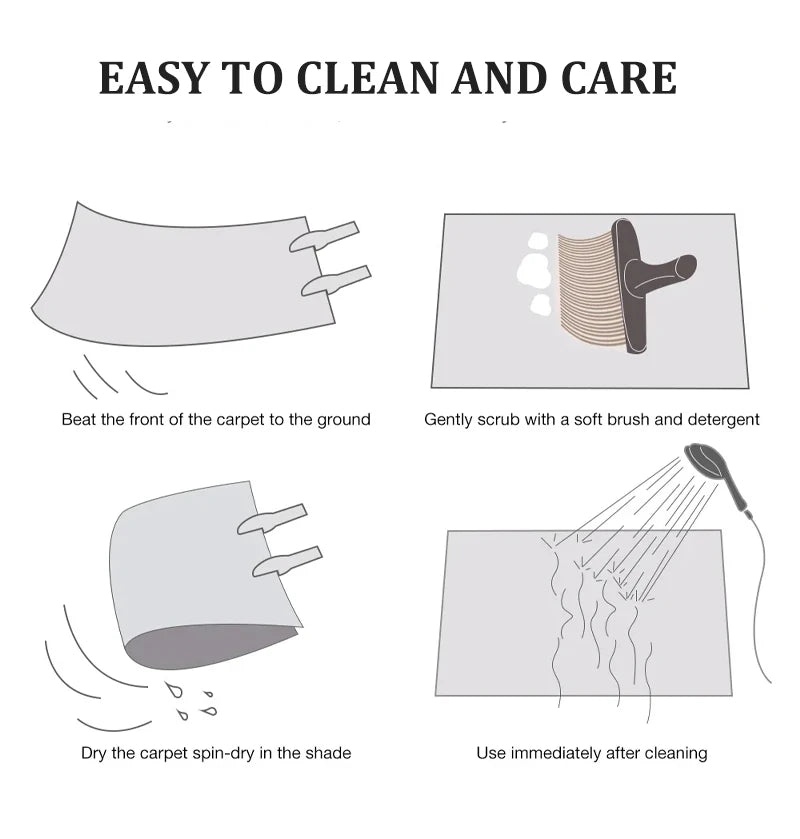 EASY TO CLEAN AND CARE

Beat the front of the carpet to the ground

Gently scrub with a soft brush and detergent

Dry the carpet spin-dry in the shade

Use immediately after cleaning